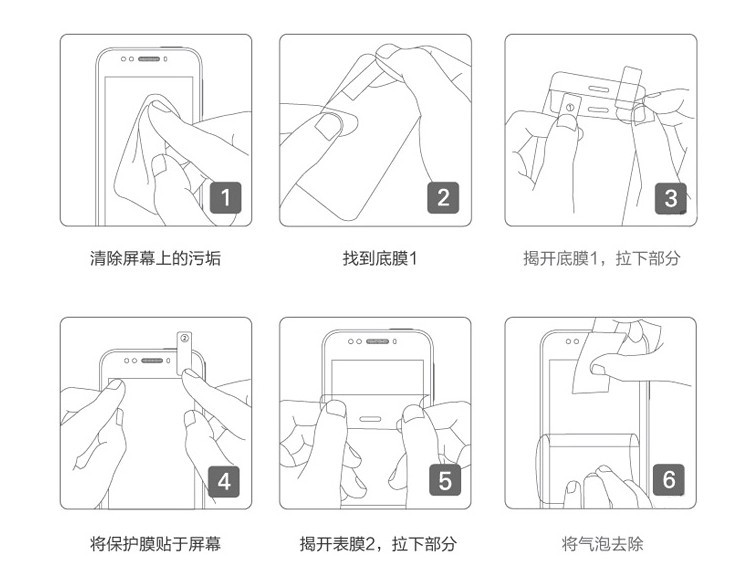 1
清除屏幕上的污垢

2
找到底膜1

① 3
揭开底膜1，拉下部分

② 4
将保护膜贴于屏幕

5
揭开表膜2，拉下部分

6
将气泡去除